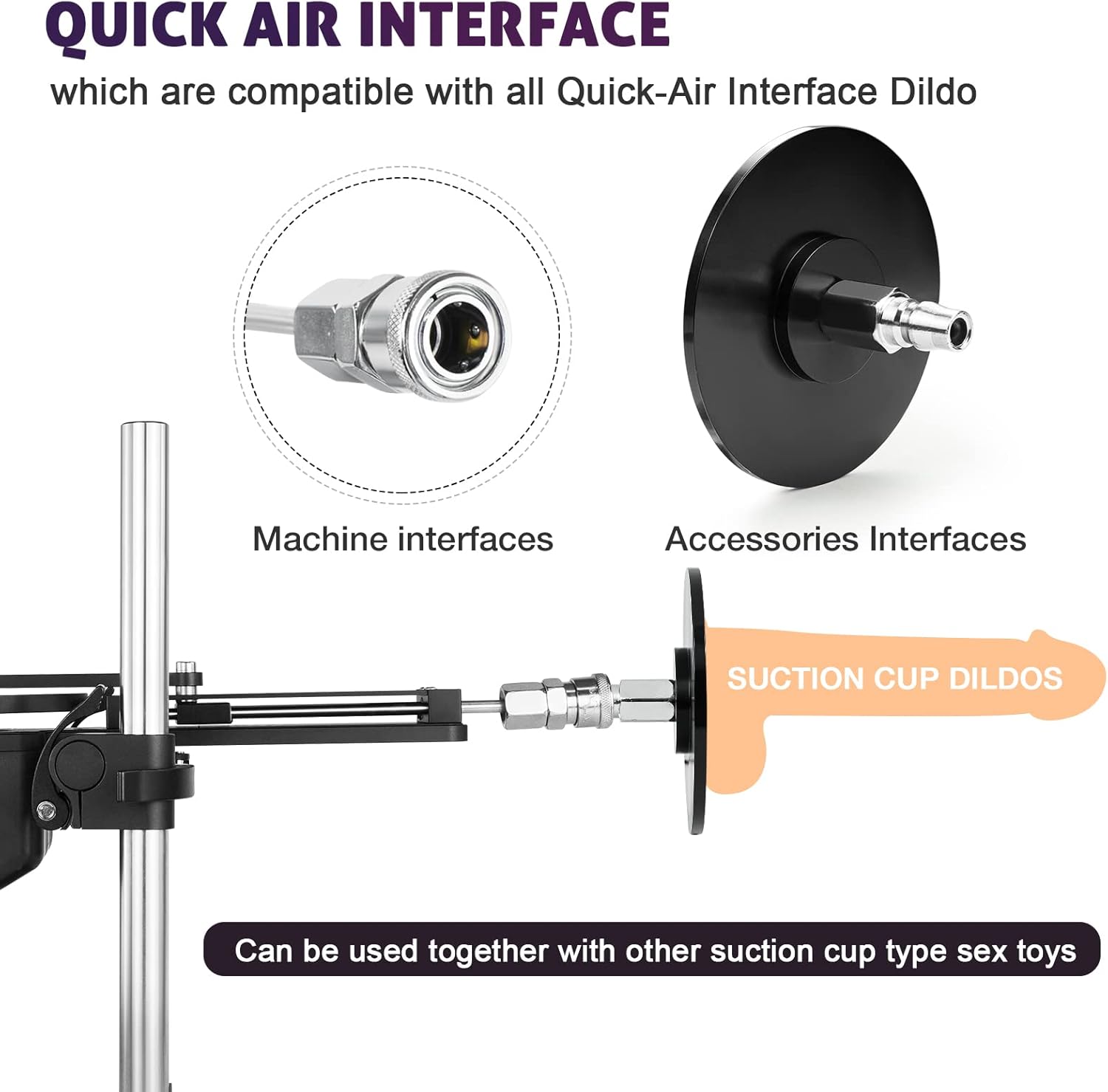 QUICK AIR INTERFACE

which are compatible with all Quick-Air Interface Dildo

Machine interfaces

Accessories Interfaces

SUCTION CUP DILDOS

Can be used together with other suction cup type sex toys