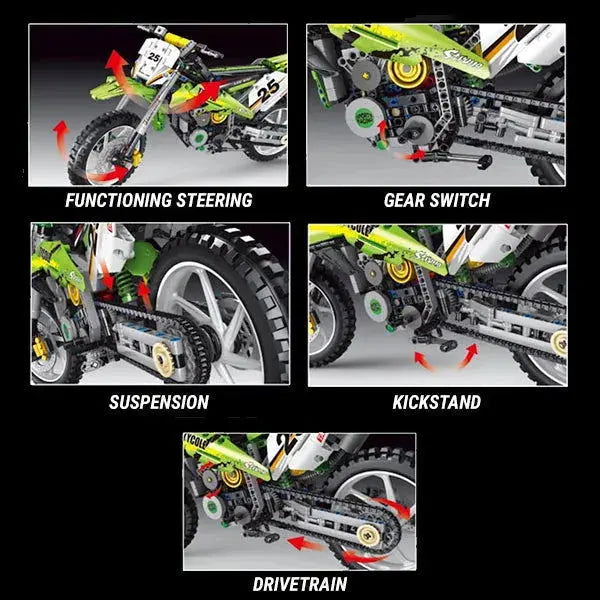 25

25

FUNCTIONING STEERING

GEAR SWITCH

SUSPENSION

KICKSTAND

DRIVETRAIN