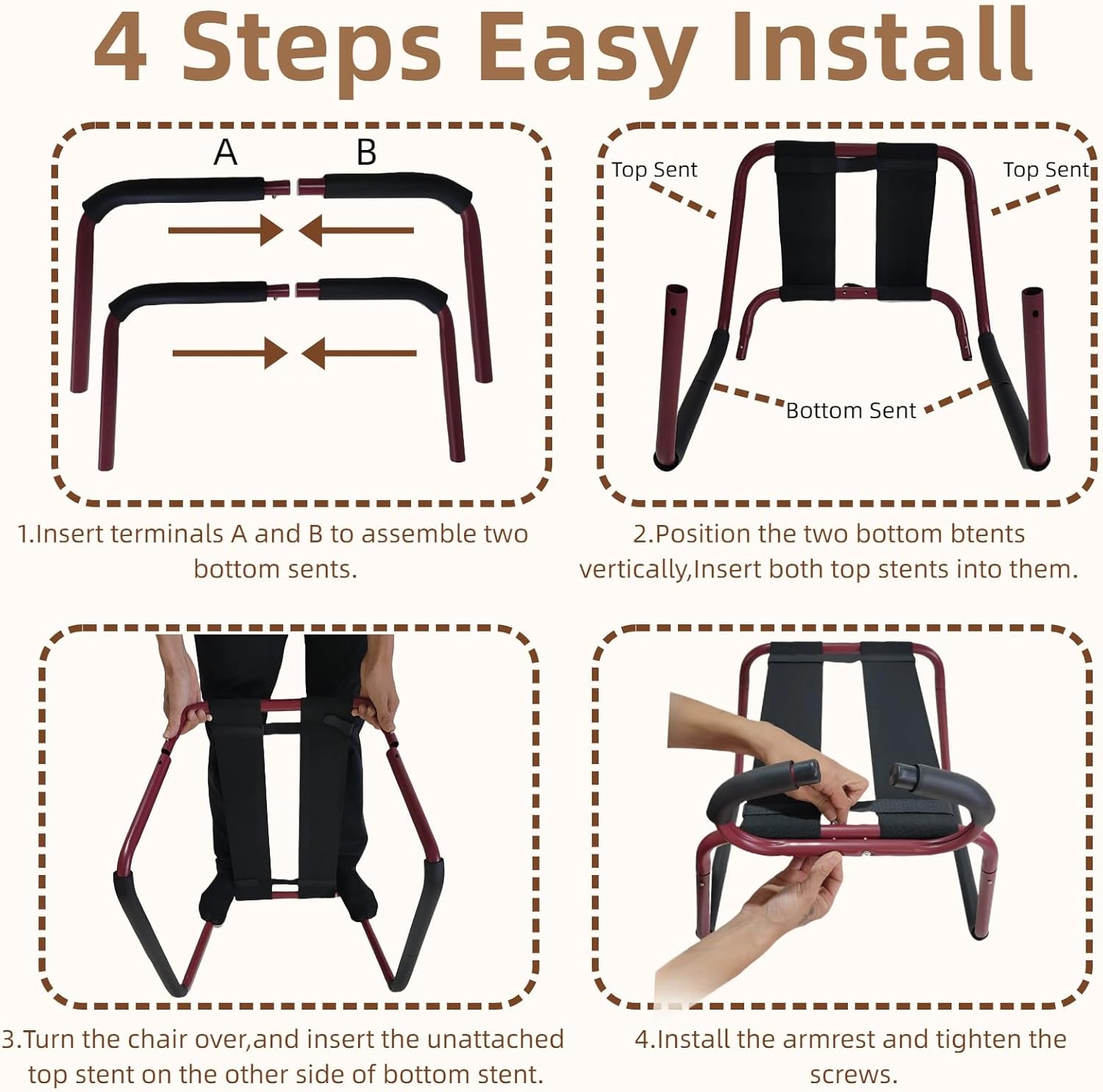 4 Steps Easy Install

A B

1.Insert terminals A and B to assemble two bottom sents.

Top Sent Top Sent

Bottom Sent

2.Position the two bottom btents vertically,Insert both top stents into them.

3.Turn the chair over,and insert the unattached top stent on the other side of bottom stent.

4.Install the armrest and tighten the screws.