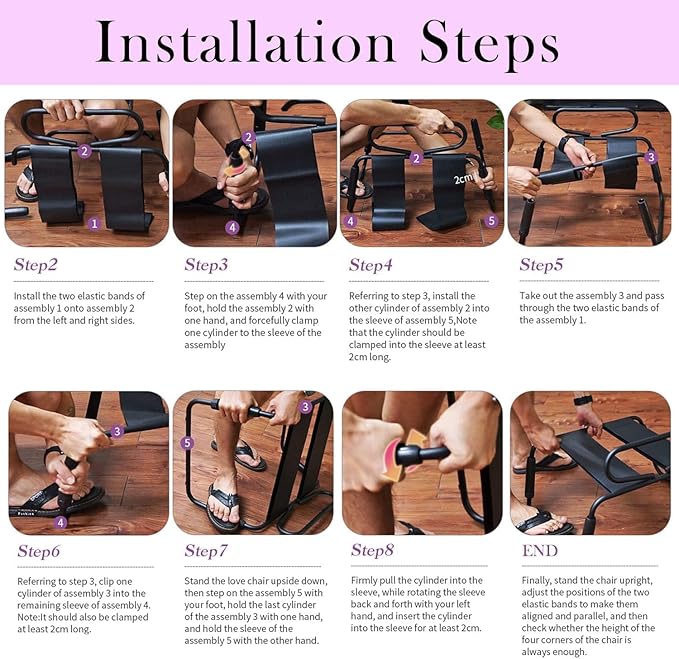 Installation Steps

2
1
2
4
2
2cm
4
5
3

Step2
Install the two elastic bands of assembly 1 onto assembly 2 from the left and right sides.

Step3
Step on the assembly 4 with your foot, hold the assembly 2 with one hand, and forcefully clamp one cylinder to the sleeve of the assembly

Step4
Referring to step 3, install the other cylinder of assembly 2 into the sleeve of assembly 5,Note that the cylinder should be clamped into the sleeve at least 2cm long.

Step5
Take out the assembly 3 and pass through the two elastic bands of the assembly 1.

3
4
5
3

Step6
Referring to step 3, clip one cylinder of assembly 3 into the remaining sleeve of assembly 4. Note:It should also be clamped at least 2cm long.

Step7
Stand the love chair upside down, then step on the assembly 5 with your foot, hold the last cylinder of the assembly 3 with one hand, and hold the sleeve of the assembly 5 with the other hand.

Step8
Firmly pull the cylinder into the sleeve, while rotating the sleeve back and forth with your left hand, and insert the cylinder into the sleeve for at least 2cm.

END
Finally, stand the chair upright, adjust the positions of the two elastic bands to make them aligned and parallel, and then check whether the height of the four corners of the chair is always enough.